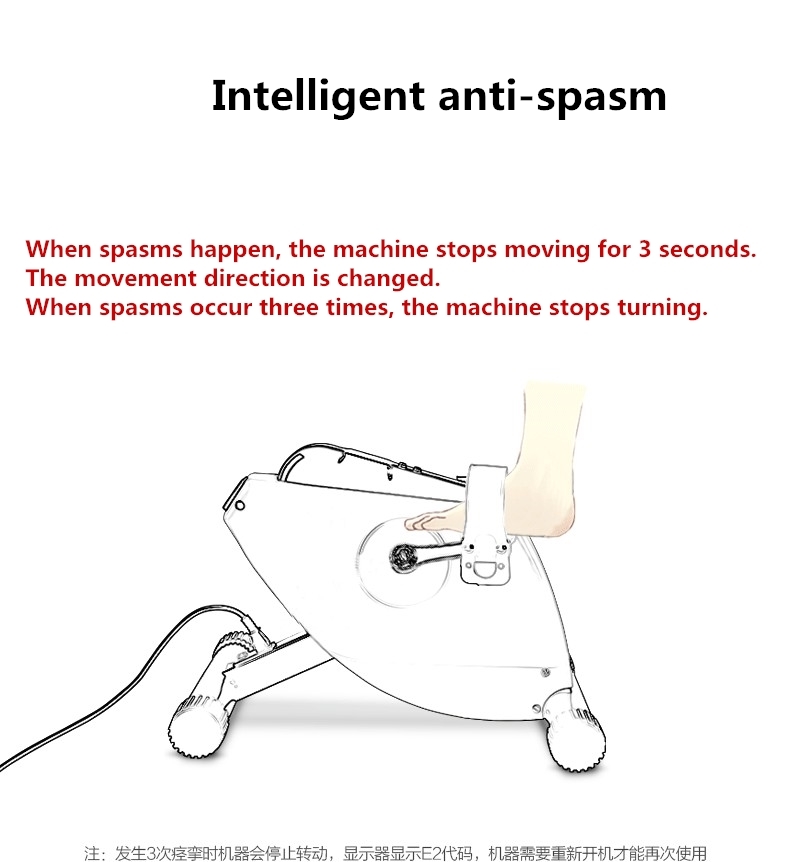 Intelligent anti-spasm

When spasms happen, the machine stops moving for 3 seconds.
The movement direction is changed.
When spasms occur three times, the machine stops turning.

注：发生3次痉挛时机器会停止转动，显示器显示E2代码，机器需要重新开机才能再次使用